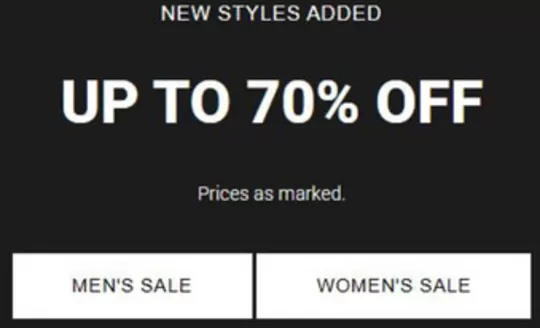 NEW STYLES ADDED

UP TO 70% OFF

Prices as marked.

MEN'S SALE

WOMEN'S SALE