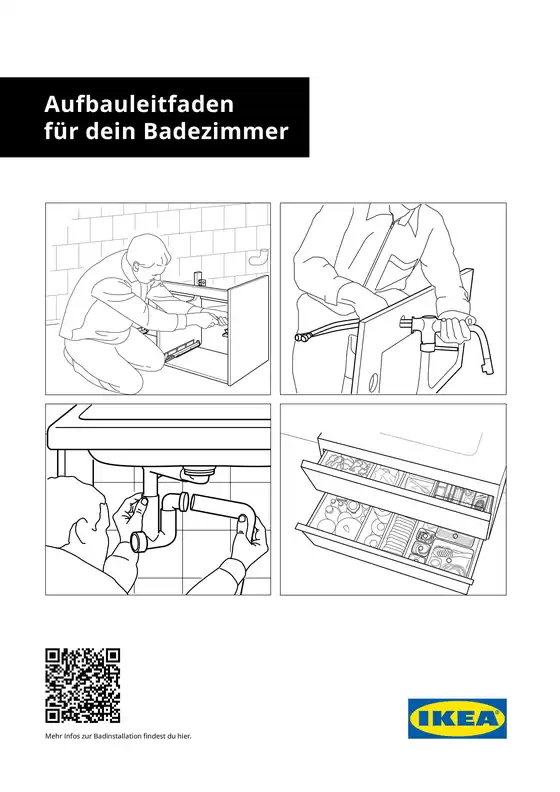 Aufbauleitfaden
für dein Badezimmer

Mehr Infos zur Badinstallation findest du hier.

IKEA