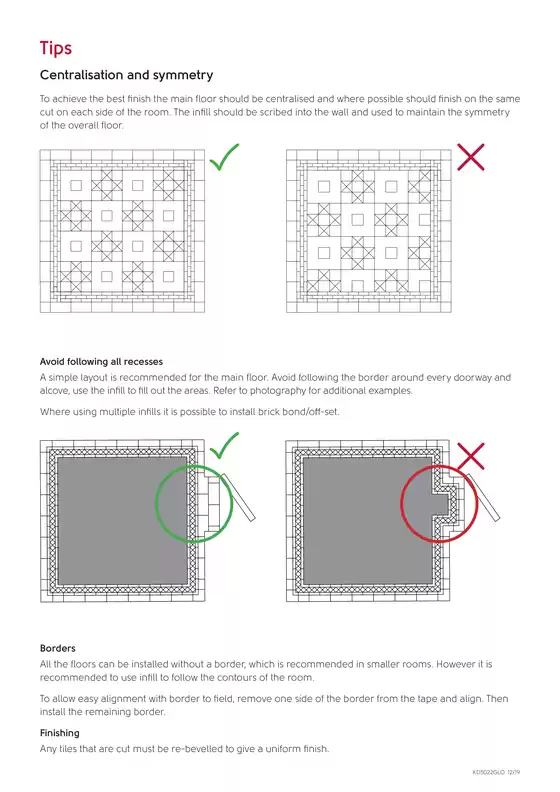 Tips

Centralisation and symmetry

To achieve the best finish the main floor should be centralised and where possible should finish on the same cut on each side of the room. The infill should be scribed into the wall and used to maintain the symmetry of the overall floor.

Avoid following all recesses

A simple layout is recommended for the main floor. Avoid following the border around every doorway and alcove, use the infill to fill out the areas. Refer to photography for additional examples.

Where using multiple infills it is possible to install brick bond/off-set.

Borders

All the floors can be installed without a border, which is recommended in smaller rooms. However it is recommended to use infill to follow the contours of the room.

To allow easy alignment with border to field, remove one side of the border from the tape and align. Then install the remaining border.

Finishing

Any tiles that are cut must be re-bevelled to give a uniform finish.

KD5022GLO 12/19