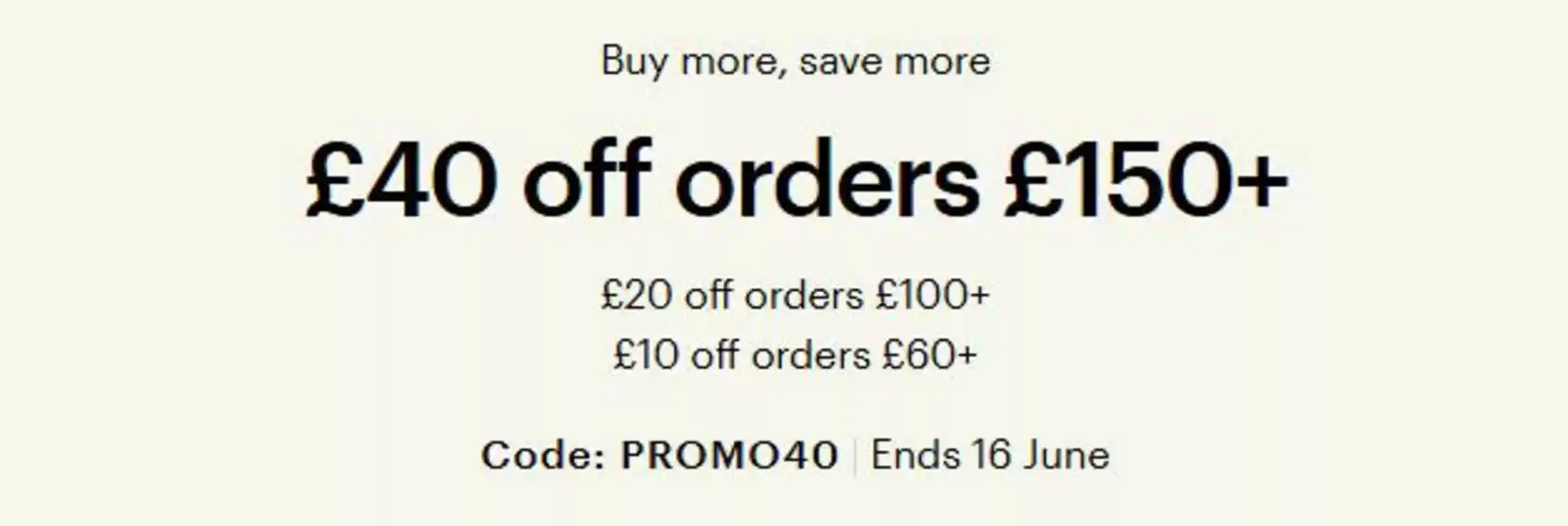 Buy more, save more

£40 off orders £150+

£20 off orders £100+
£10 off orders £60+

Code: PROMO40 | Ends 16 June