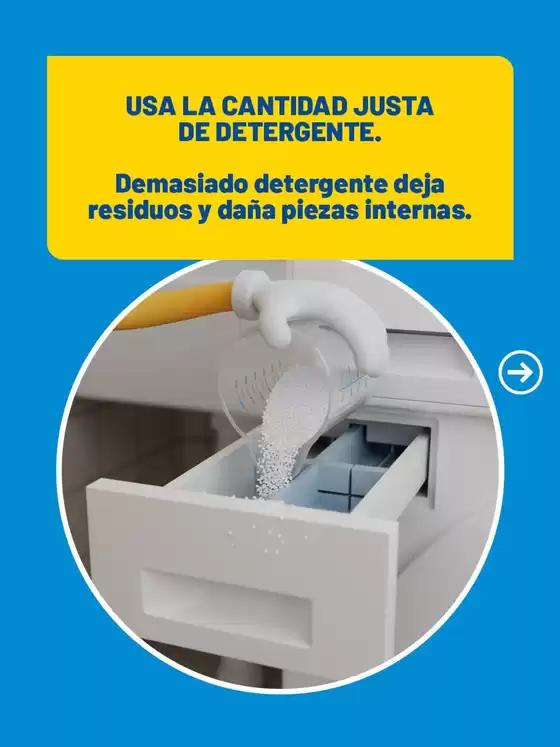 USA LA CANTIDAD JUSTA DE DETERGENTE.

Demasiado detergente deja residuos y daña piezas internas.