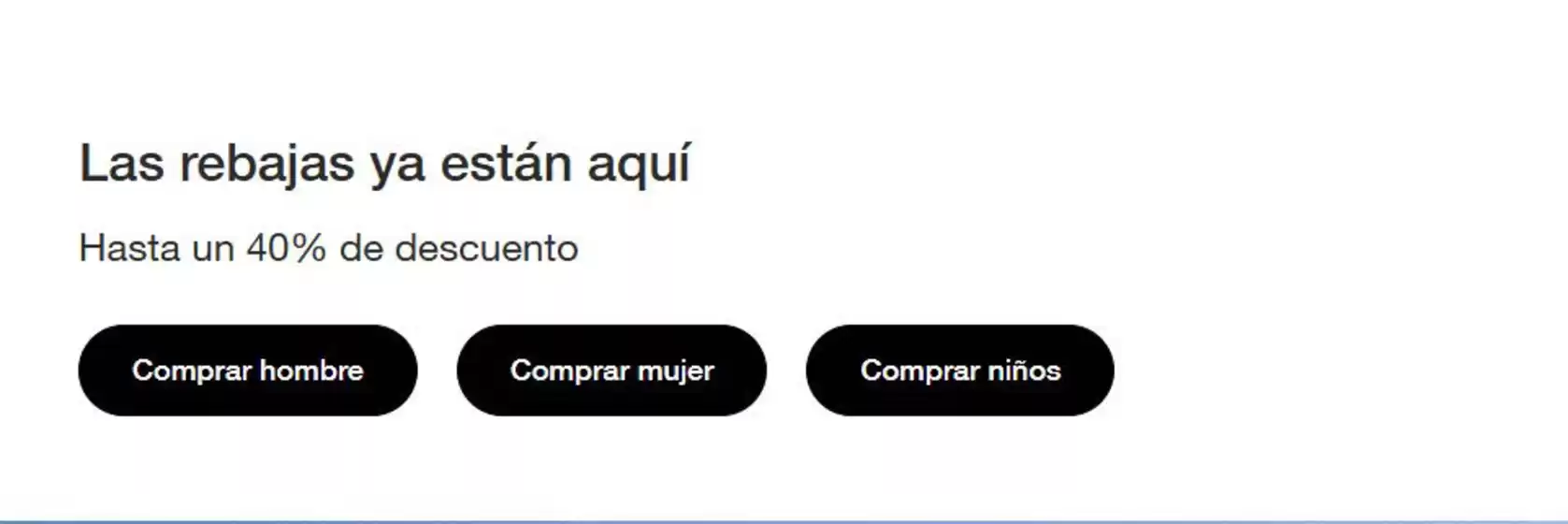 Las rebajas ya están aquí

Hasta un 40% de descuento

Comprar hombre

Comprar mujer

Comprar niños