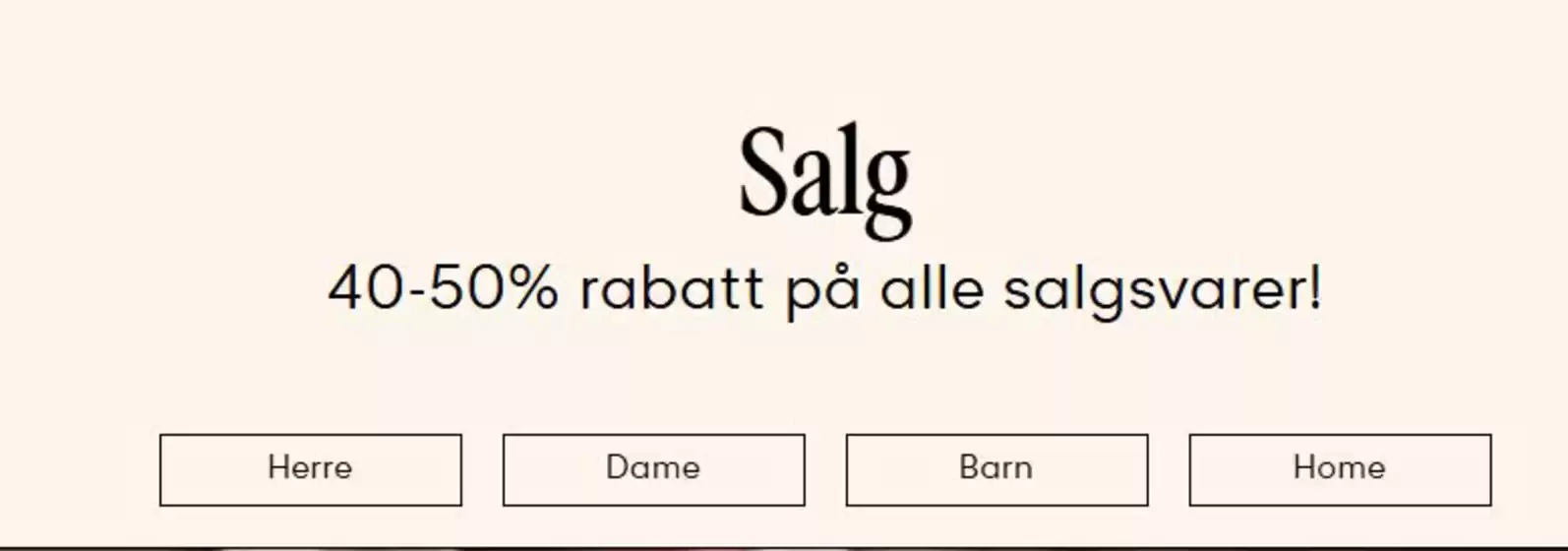 Salg

40-50% rabatt på alle salgsvarer!

Herre

Dame

Barn

Home