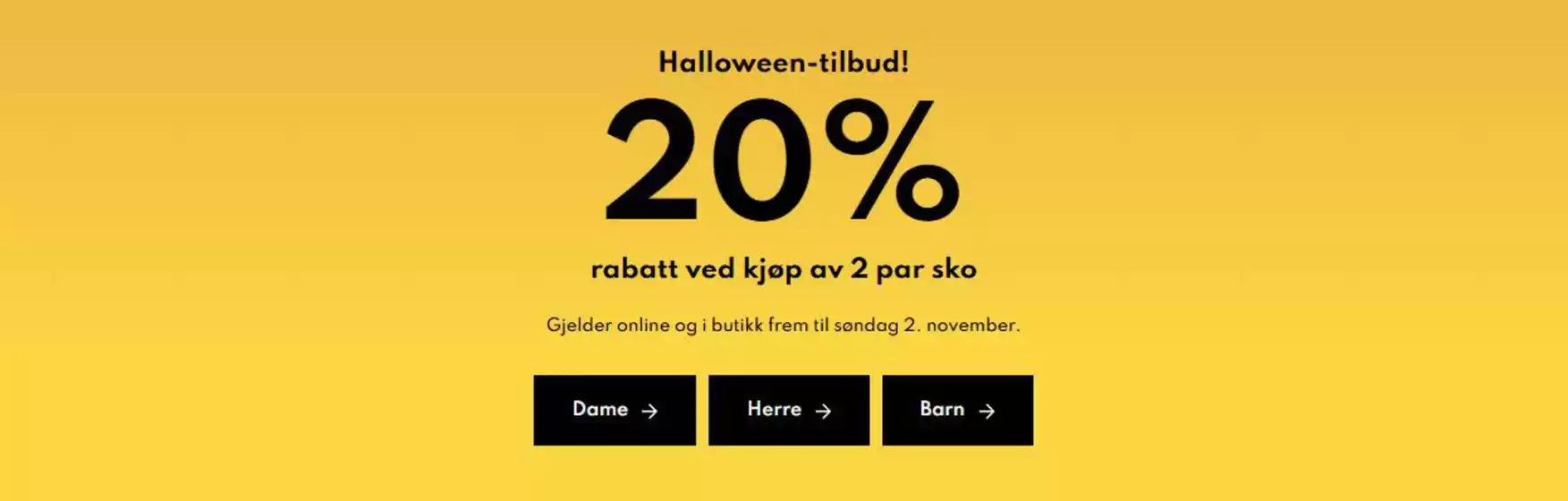 Halloween-tilbud!

20%

rabatt ved kjøp av 2 par sko

Gjelder online og i butikk frem til søndag 2. november.

Dame →

Herre →

Barn →