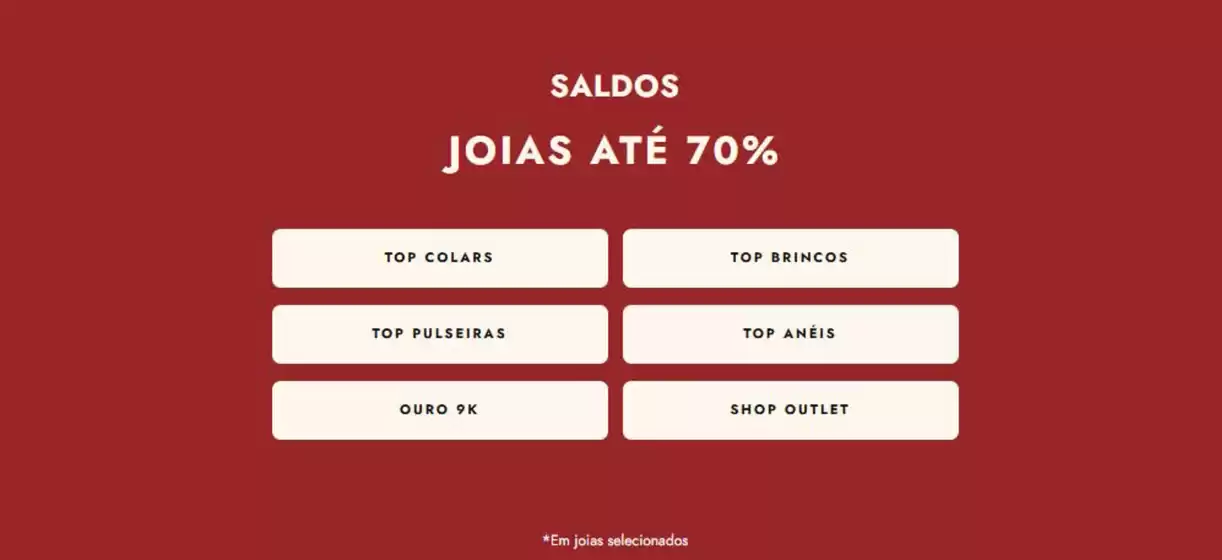 SALDOS

JOIAS ATÉ 70%

TOP COLARS

TOP BRINCOS

TOP PULSEIRAS

TOP ANÉIS

OURO 9K

SHOP OUTLET

*Em joias selecionados