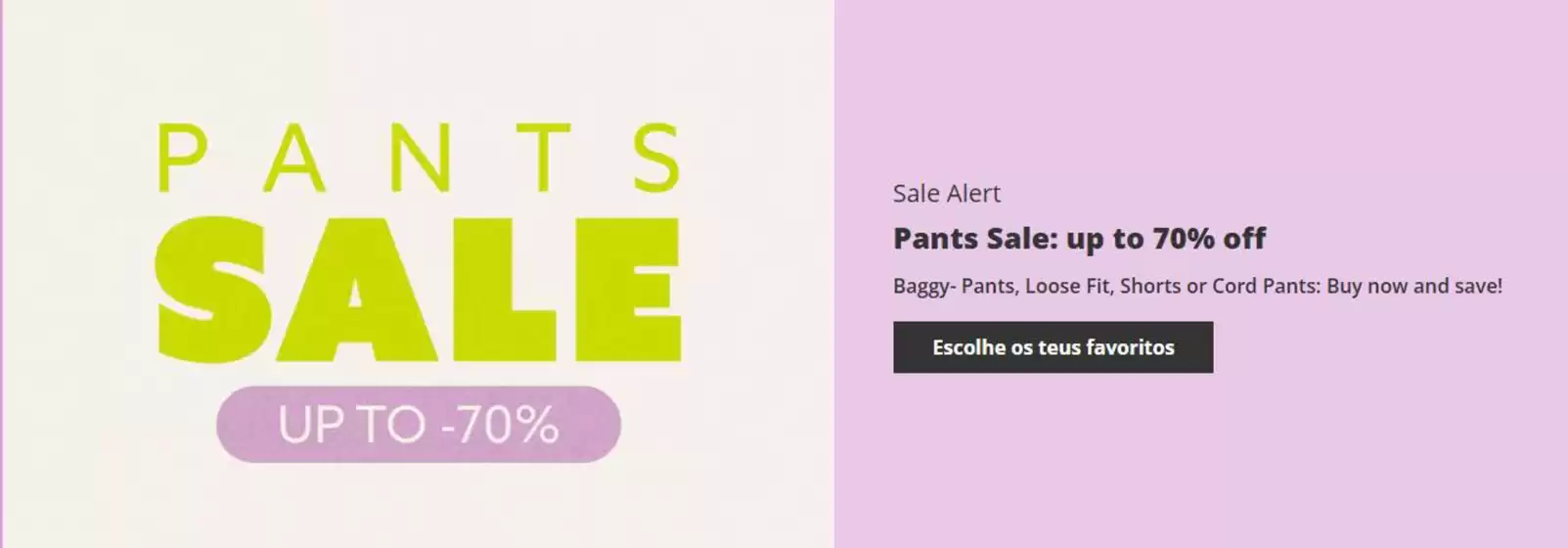 PANTS
SALE
UP TO -70%

Sale Alert

Pants Sale: up to 70% off

Baggy- Pants, Loose Fit, Shorts or Cord Pants: Buy now and save!

Escolhe os teus favoritos