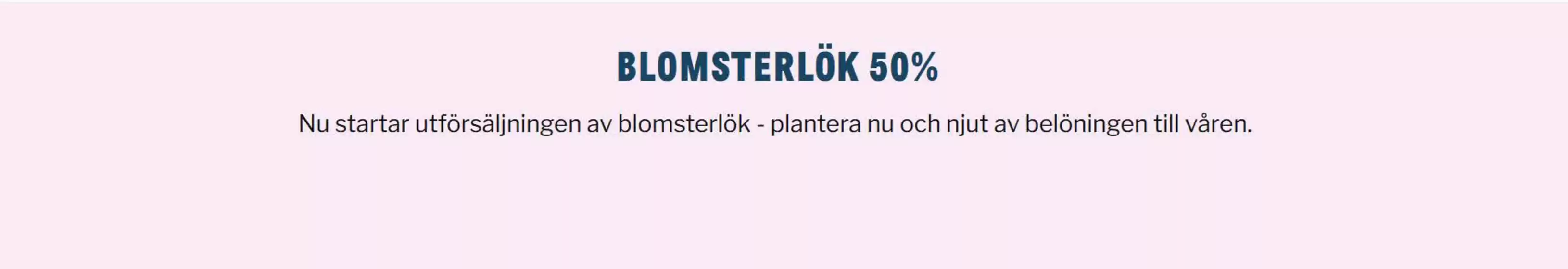 BLOMSTERLÖK 50%

Nu startar utförsäljningen av blomsterlök - plantera nu och njut av belöningen till våren.